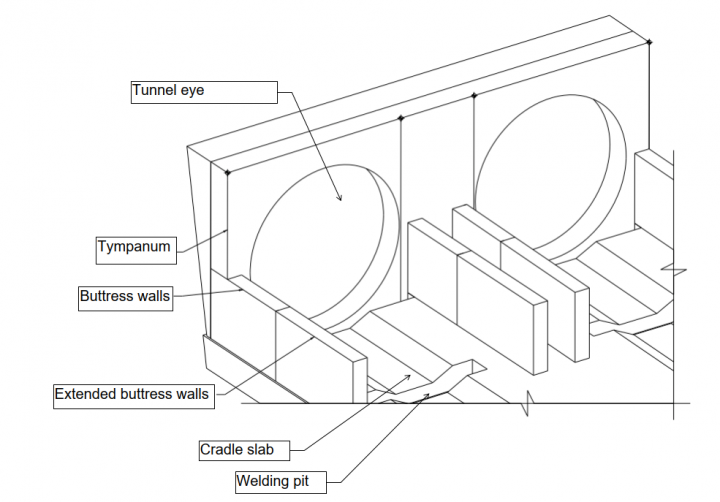 Tunnel eye

Tympanum

Buttress walls

Extended buttress walls

Cradle slab

Welding pit