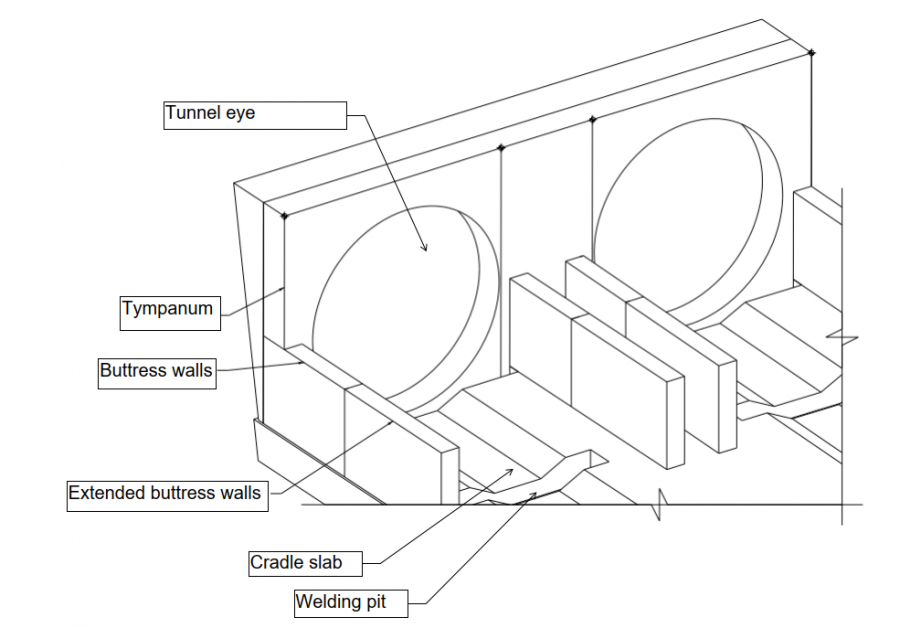 Tunnel eye

Tympanum

Buttress walls

Extended buttress walls

Cradle slab

Welding pit