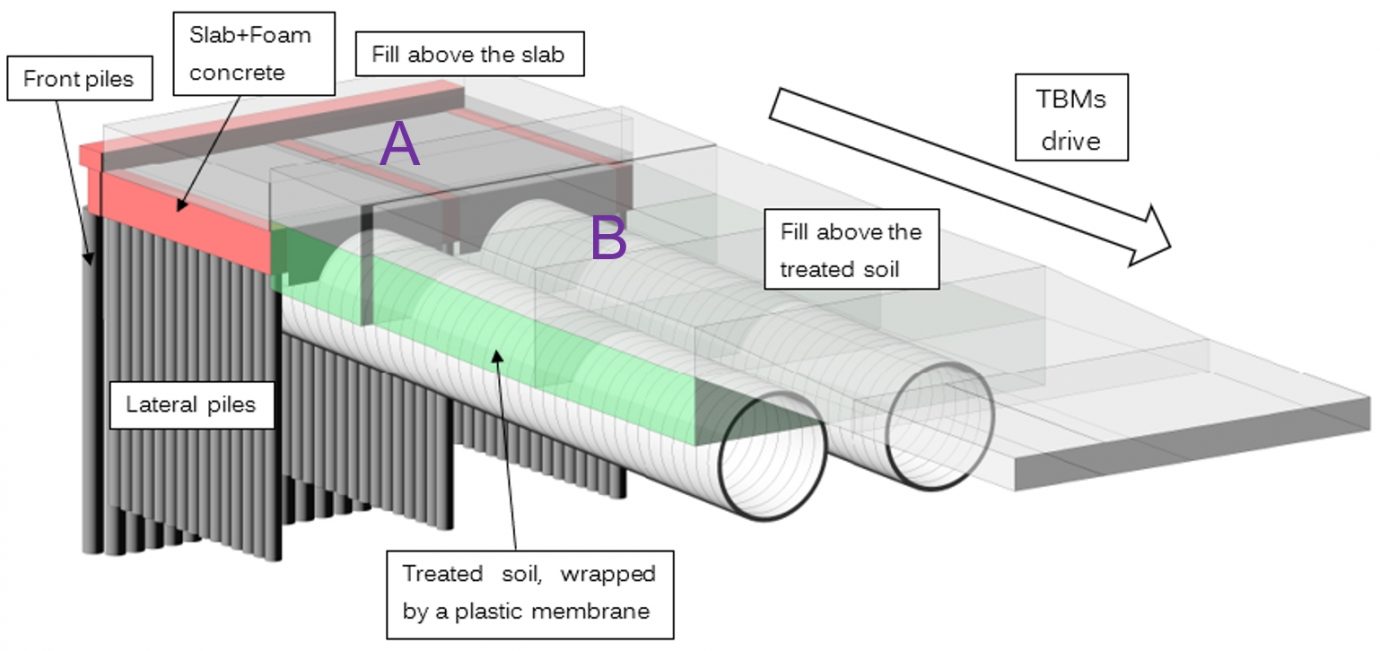 Front piles

Slab+Foam concrete

Fill above the slab

TBMs drive

A

B

Fill above the treated soil

Lateral piles

Treated soil, wrapped by a plastic membrane