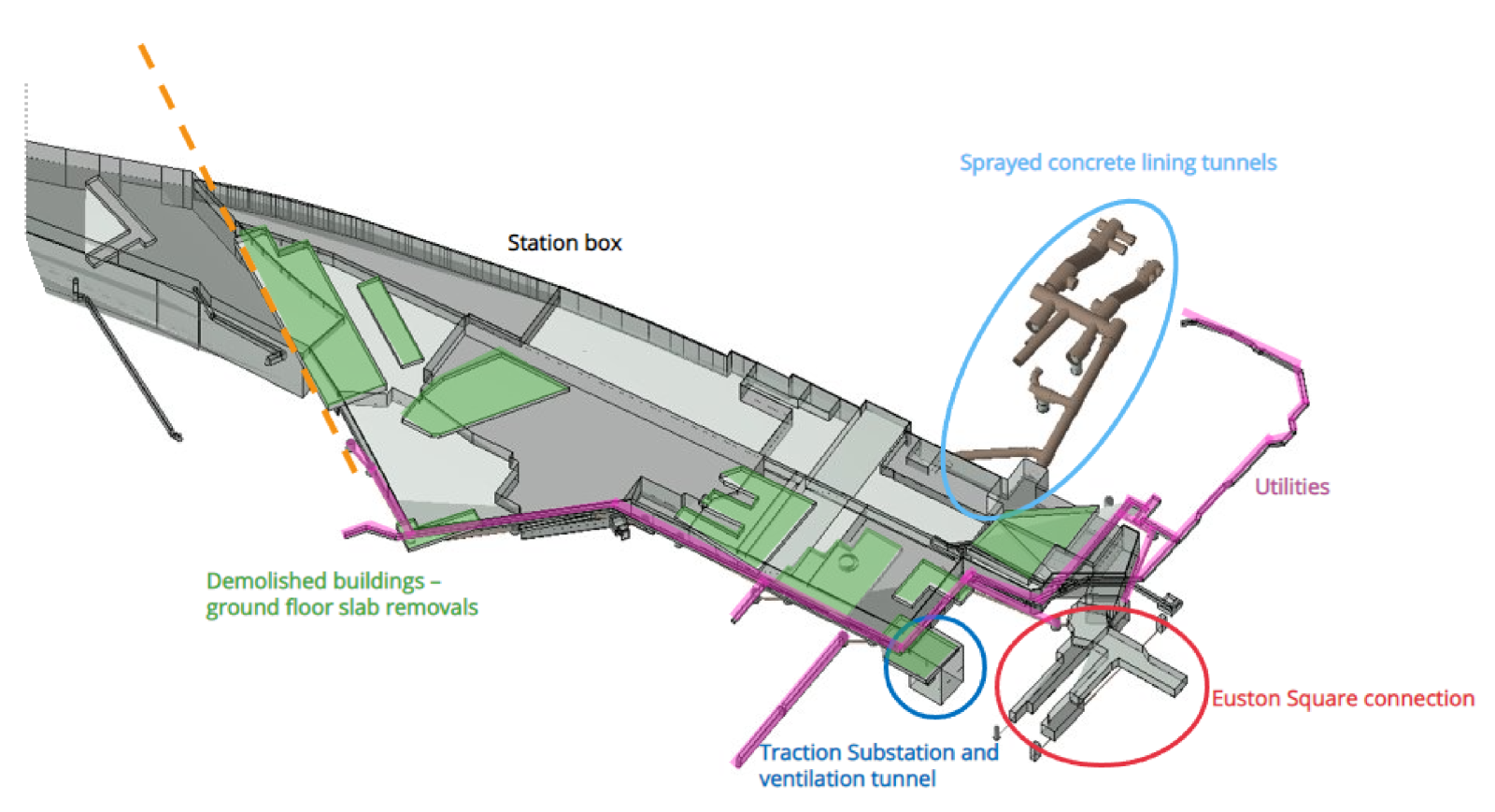 Sprayed concrete lining tunnels

Station box

Utilities

Demolished buildings – ground floor slab removals

Euston Square connection

Traction Substation and ventilation tunnel