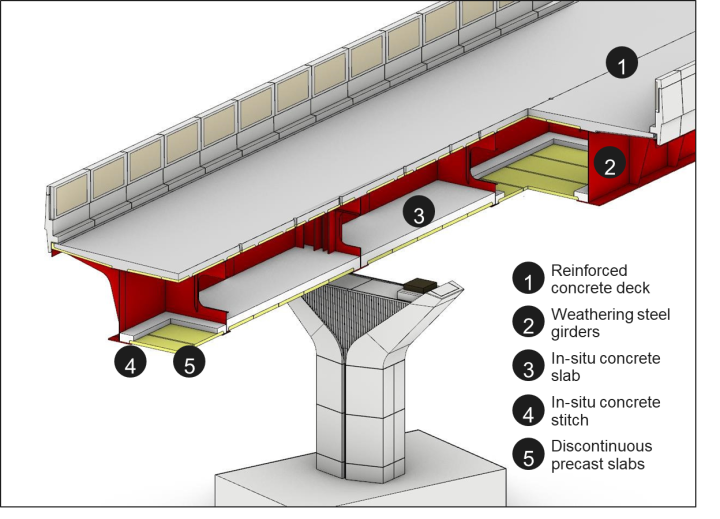 1
2
3
4
5

1 Reinforced concrete deck
2 Weathering steel girders
3 In-situ concrete slab
4 In-situ concrete stitch
5 Discontinuous precast slabs