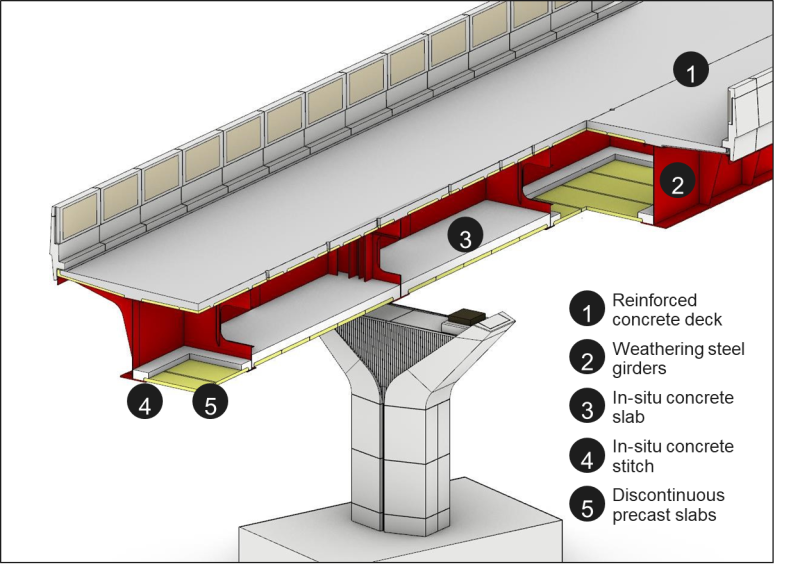 1
2
3
4
5

1 Reinforced concrete deck
2 Weathering steel girders
3 In-situ concrete slab
4 In-situ concrete stitch
5 Discontinuous precast slabs