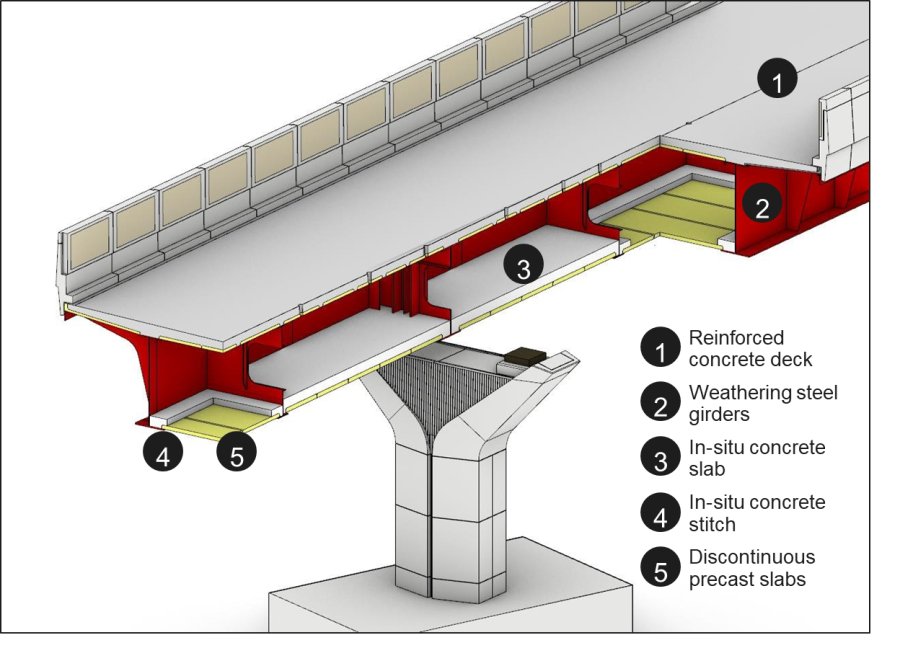 1

2

3

4 5

1 Reinforced concrete deck

2 Weathering steel girders

3 In-situ concrete slab

4 In-situ concrete stitch

5 Discontinuous precast slabs