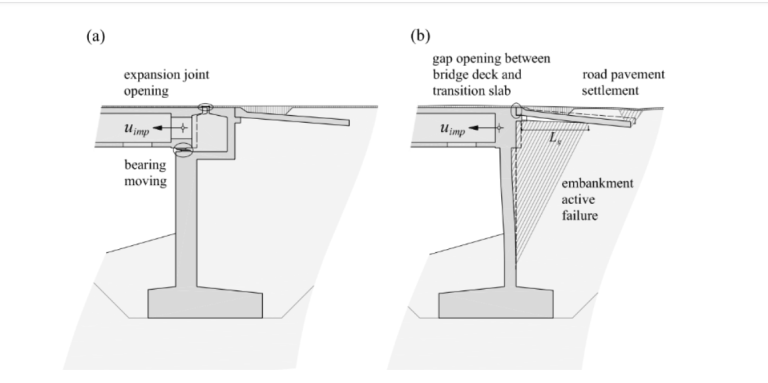 (a)

expansion joint opening

$u_{imp}$

bearing moving

(b)

gap opening between bridge deck and transition slab

road pavement settlement

$u_{imp}$

$L_s$

embankment active failure