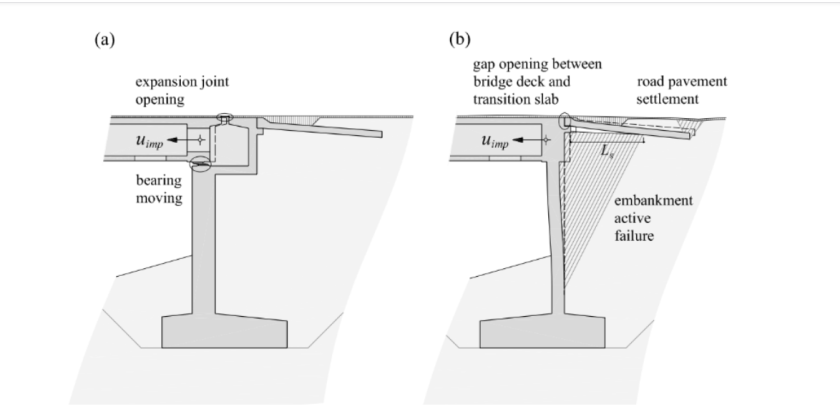 (a)

expansion joint opening

$u_{imp}$

bearing moving

(b)

gap opening between bridge deck and transition slab

road pavement settlement

$u_{imp}$

$L_s$

embankment active failure